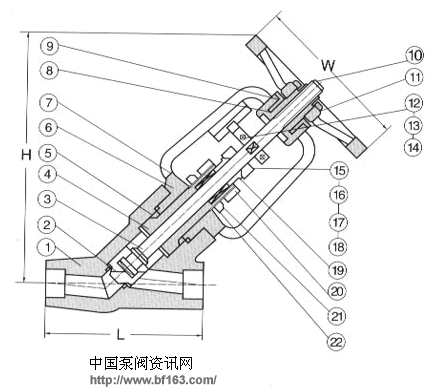 9
8
7
6
5
4
3
2
1
H
W
10
11
12
13
14
15
16
17
18
19
20
21
22
L

中国泵阀资讯网
http://www.bf163.com/